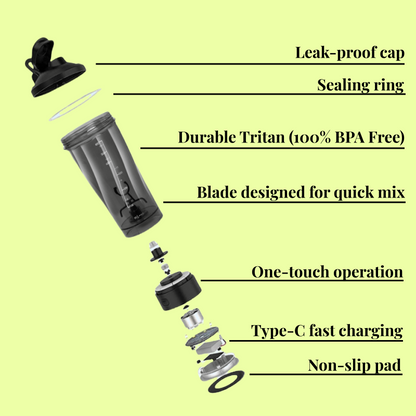 Leak-proof cap

Sealing ring

Durable Tritan (100% BPA Free)

Blade designed for quick mix

One-touch operation

Type-C fast charging

Non-slip pad